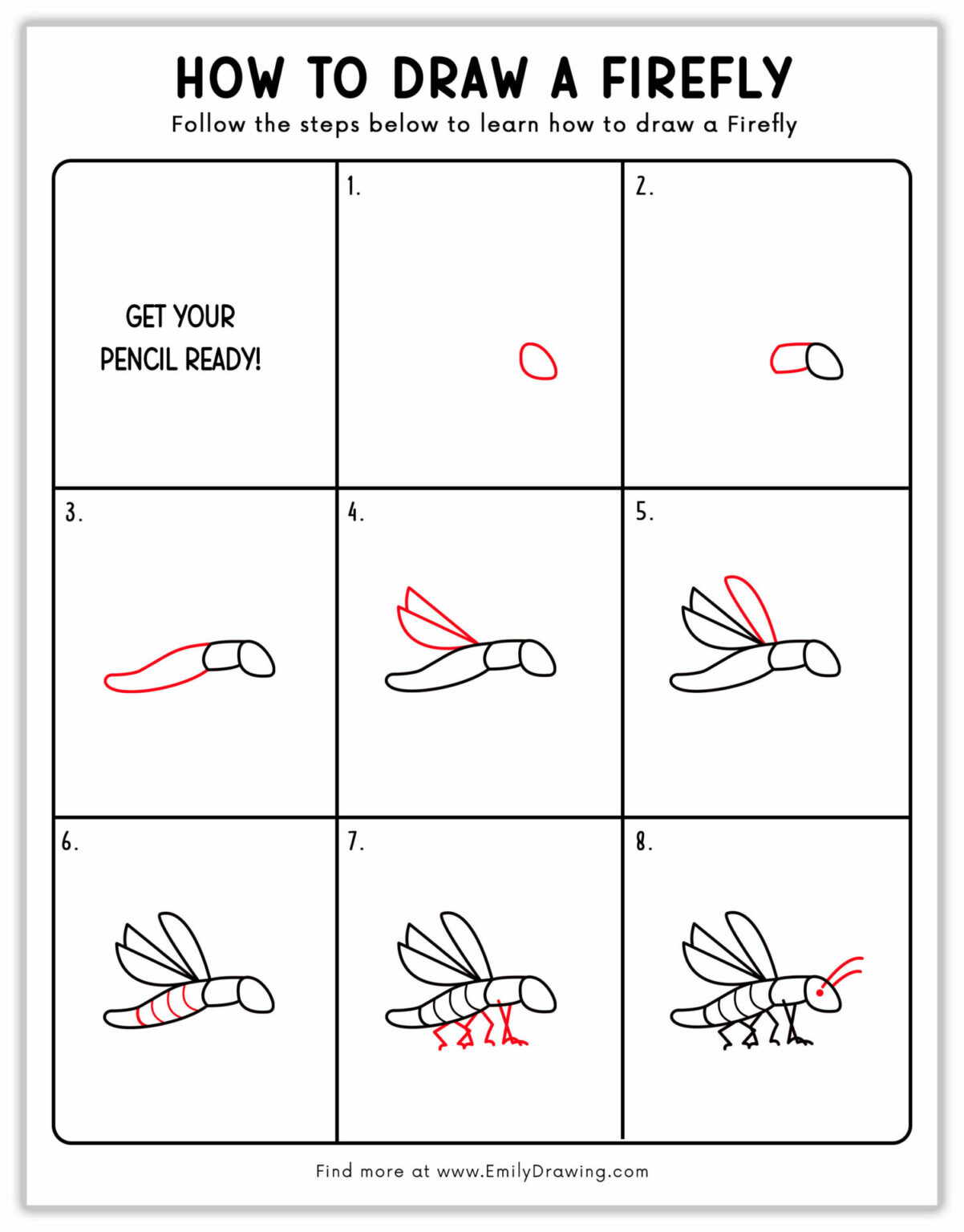 HOW TO DRAW A FIREFLY
Follow the steps below to learn how to draw a Firefly

GET YOUR PENCIL READY!

1.

2.

3.

4.

5.

6.

7.

8.

Find more at www.EmilyDrawing.com