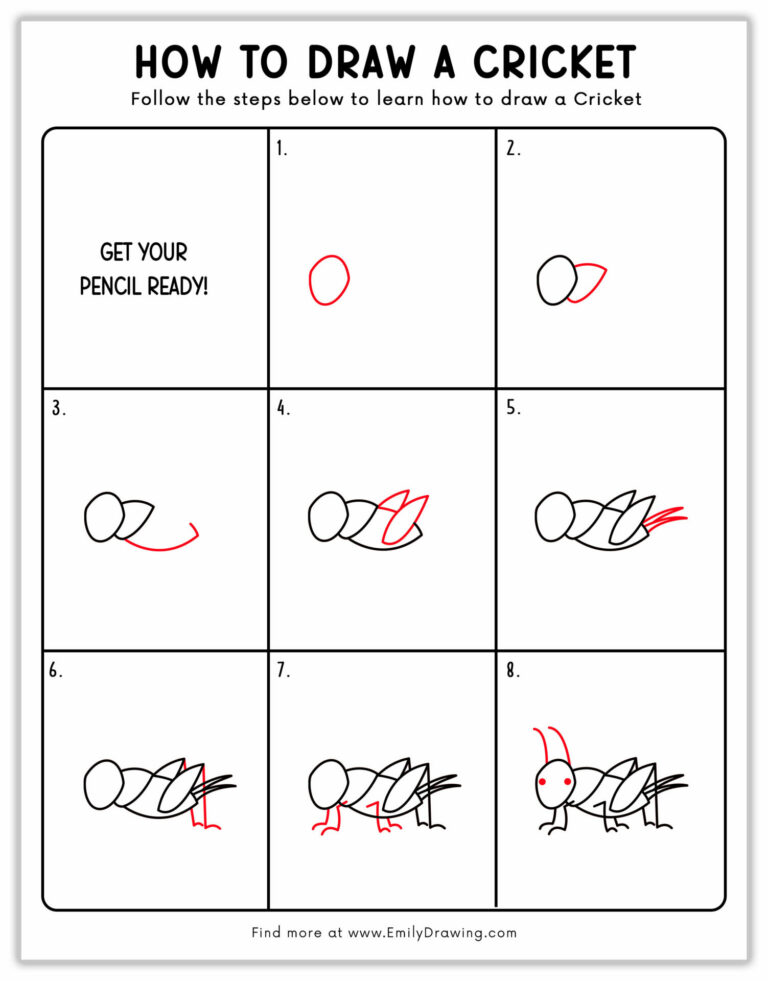 HOW TO DRAW A CRICKET

Follow the steps below to learn how to draw a Cricket

GET YOUR PENCIL READY!

1.

2.

3.

4.

5.

6.

7.

8.

Find more at www.EmilyDrawing.com