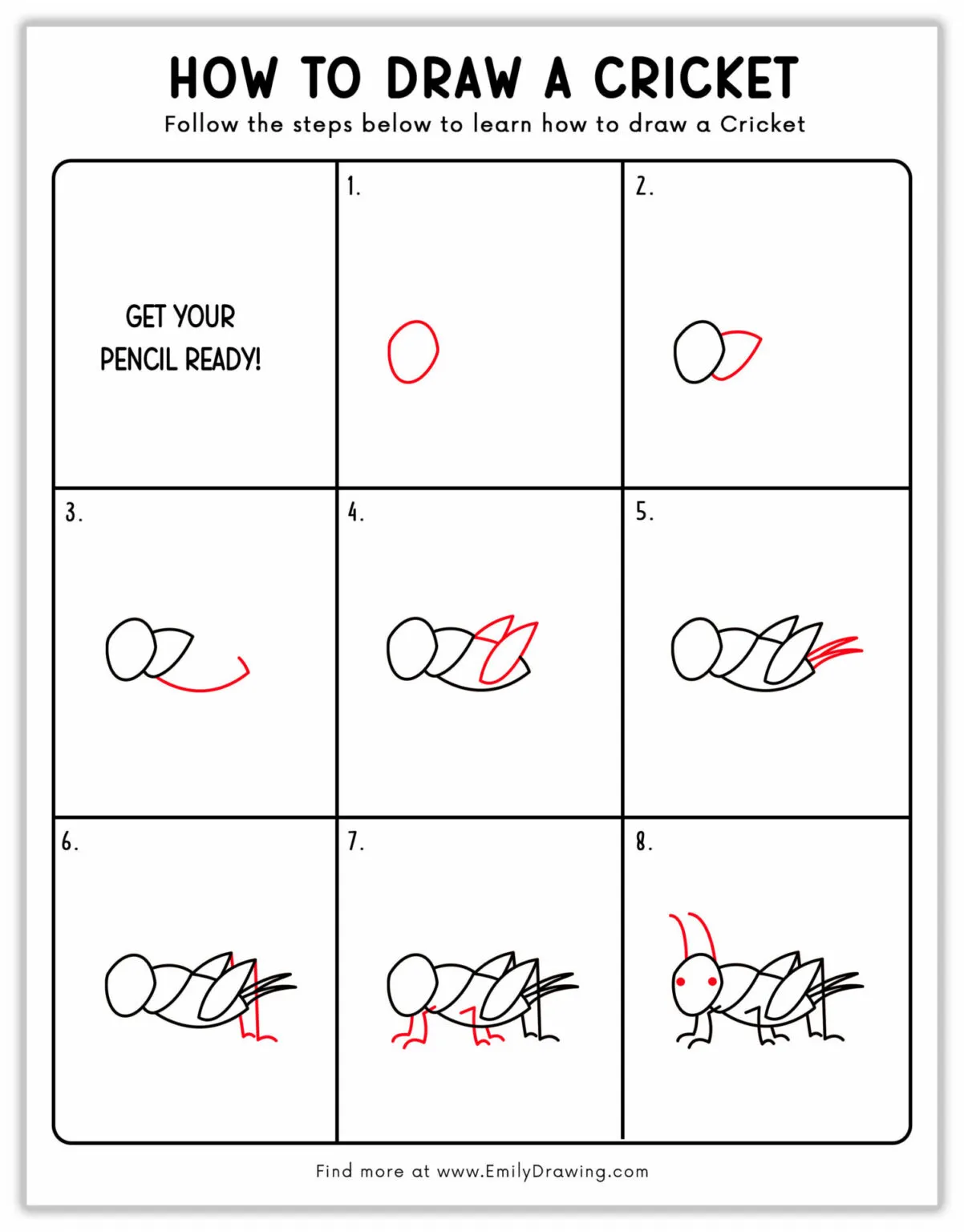 HOW TO DRAW A CRICKET
Follow the steps below to learn how to draw a Cricket

GET YOUR PENCIL READY!

1.

2.

3.

4.

5.

6.

7.

8.

Find more at www.EmilyDrawing.com