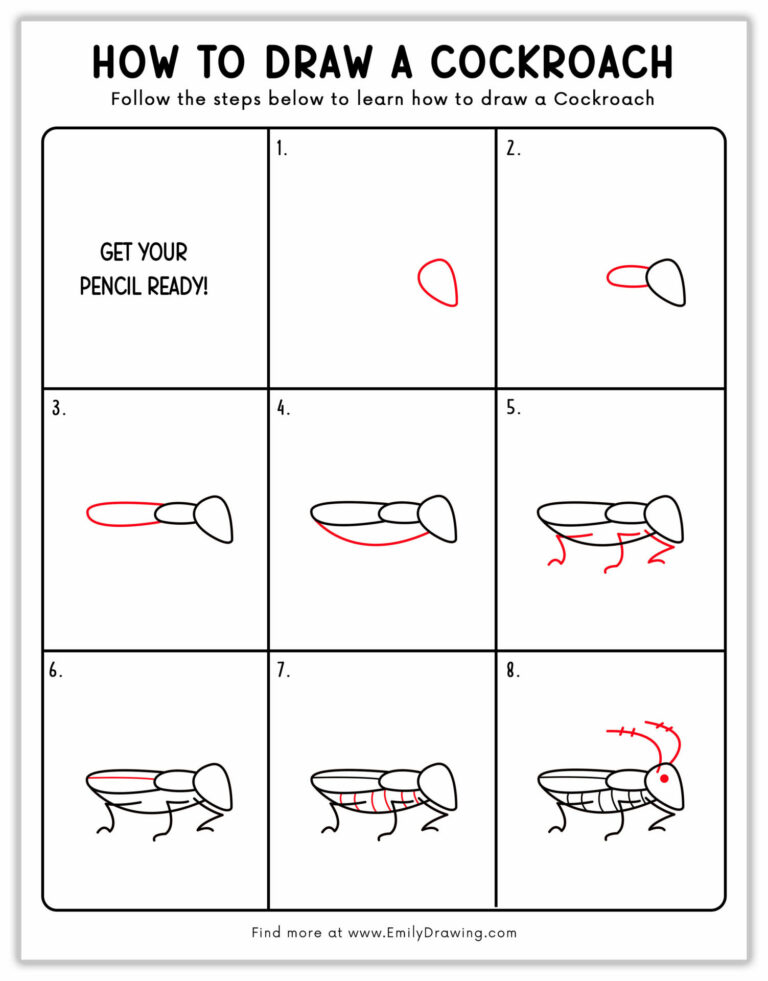 HOW TO DRAW A COCKROACH

Follow the steps below to learn how to draw a Cockroach

GET YOUR PENCIL READY!

1.

2.

3.

4.

5.

6.

7.

8.

Find more at www.EmilyDrawing.com