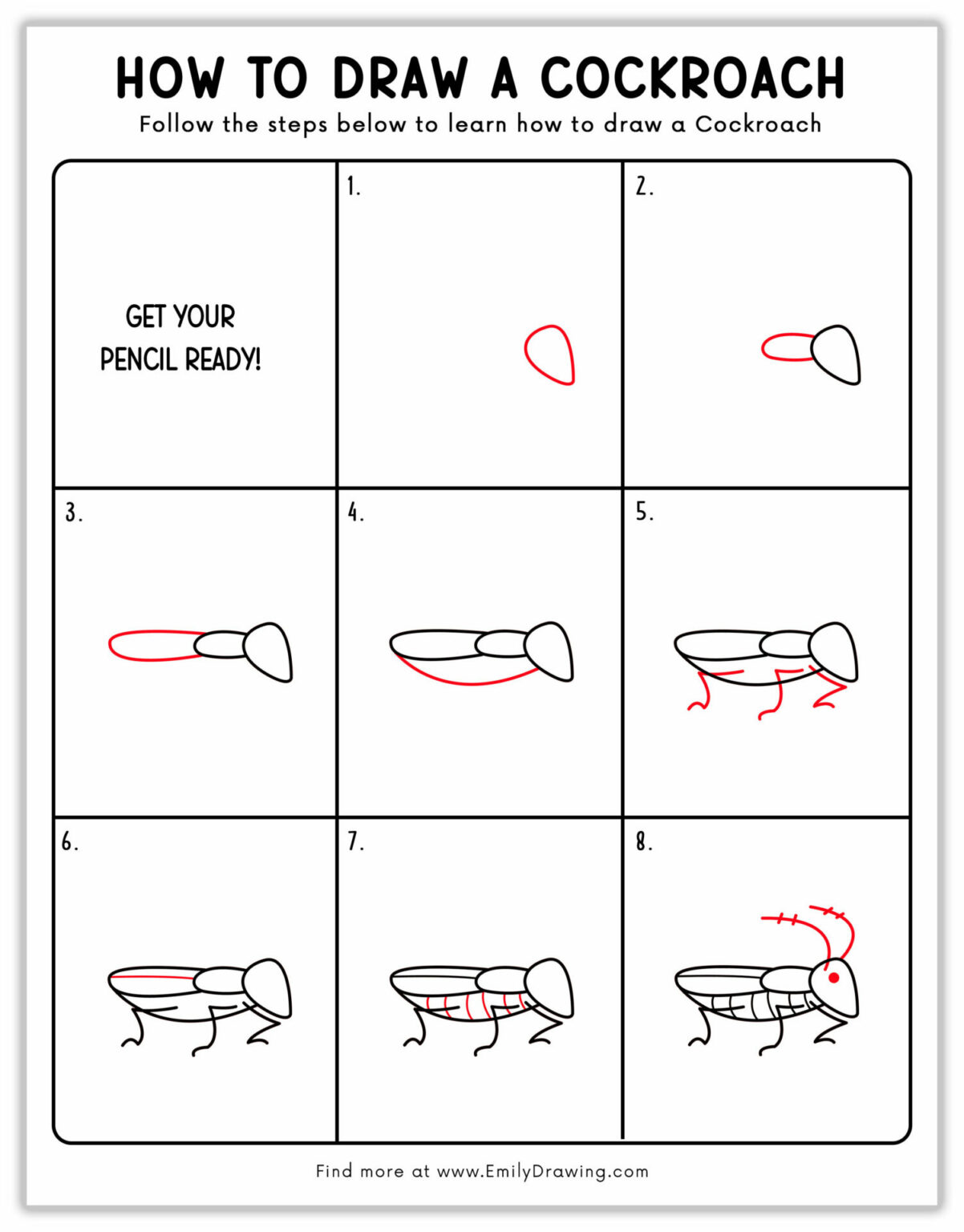 HOW TO DRAW A COCKROACH
Follow the steps below to learn how to draw a Cockroach

GET YOUR PENCIL READY!

1.

2.

3.

4.

5.

6.

7.

8.

Find more at www.EmilyDrawing.com