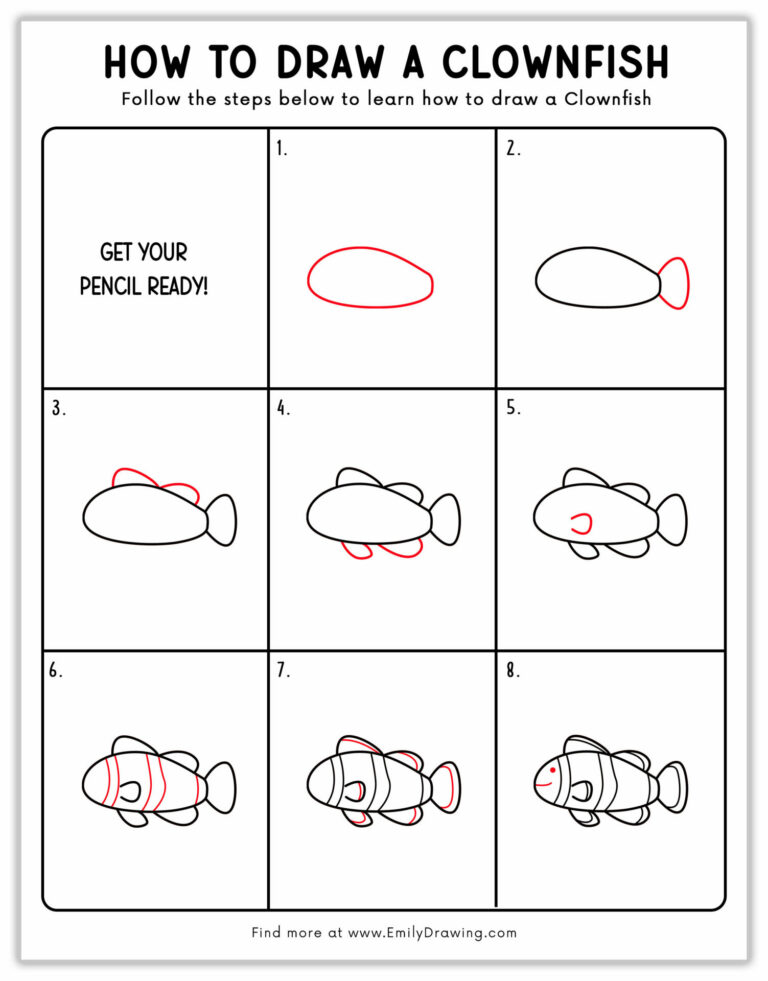 HOW TO DRAW A CLOWNFISH

Follow the steps below to learn how to draw a Clownfish

GET YOUR PENCIL READY!

1.

2.

3.

4.

5.

6.

7.

8.

Find more at www.EmilyDrawing.com