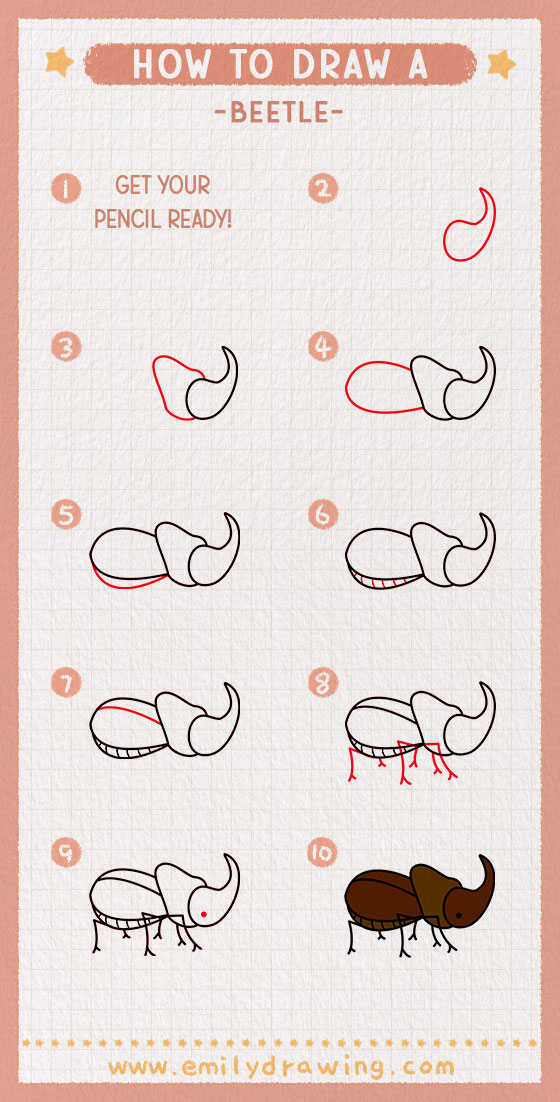 HOW TO DRAW A
-BEETLE-

1 GET YOUR PENCIL READY!

2

3

4

5

6

7

8

9

10

www.emilydrawing.com