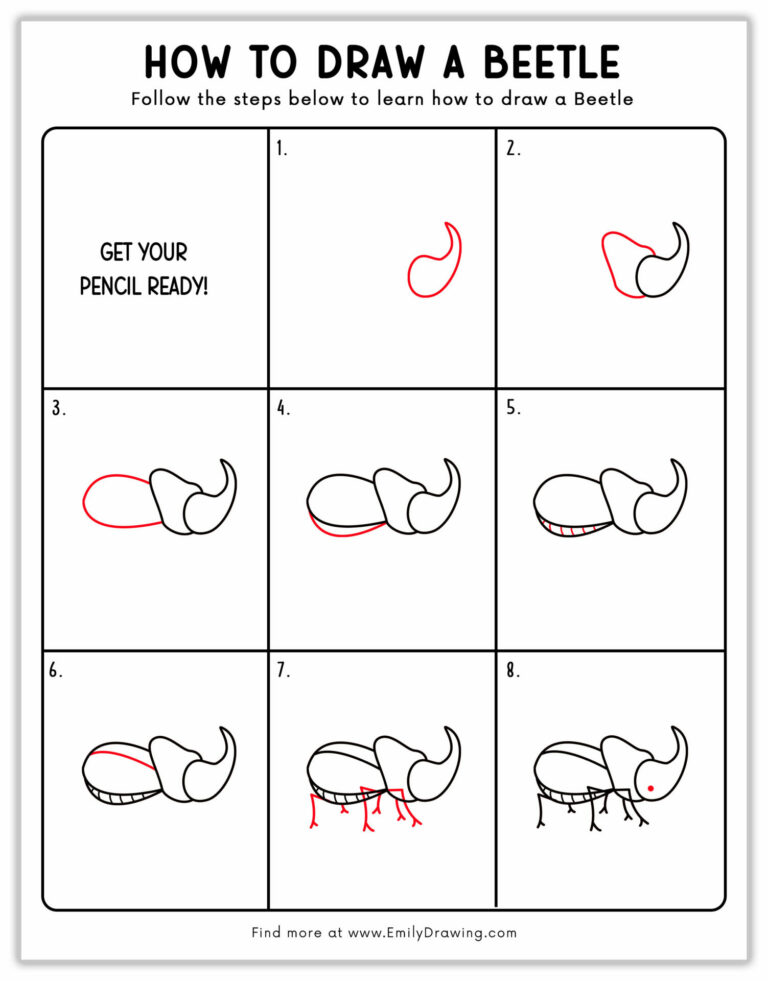 HOW TO DRAW A BEETLE

Follow the steps below to learn how to draw a Beetle

GET YOUR PENCIL READY!

1.

2.

3.

4.

5.

6.

7.

8.

Find more at www.EmilyDrawing.com