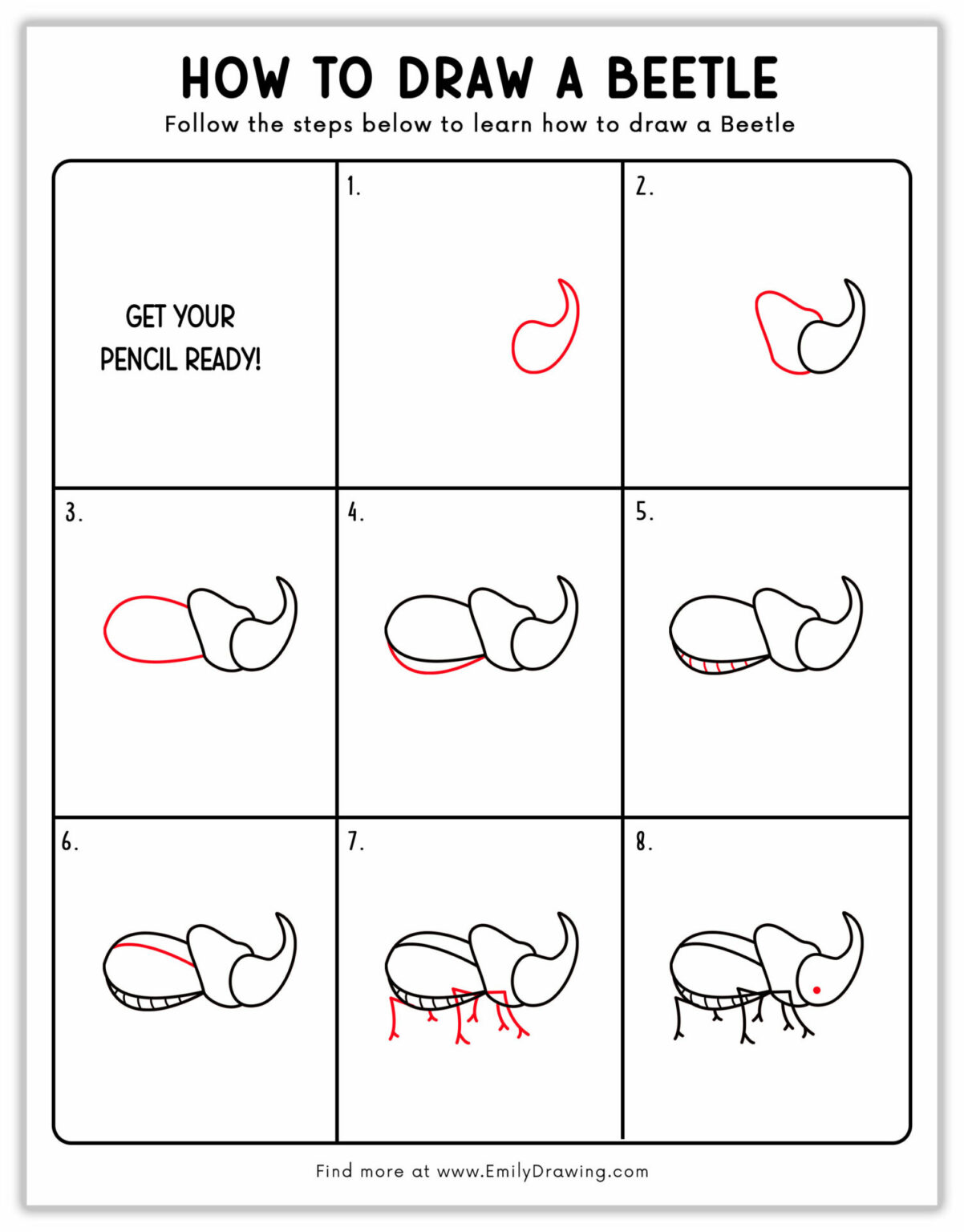 HOW TO DRAW A BEETLE

Follow the steps below to learn how to draw a Beetle

GET YOUR PENCIL READY!

1.

2.

3.

4.

5.

6.

7.

8.

Find more at www.EmilyDrawing.com