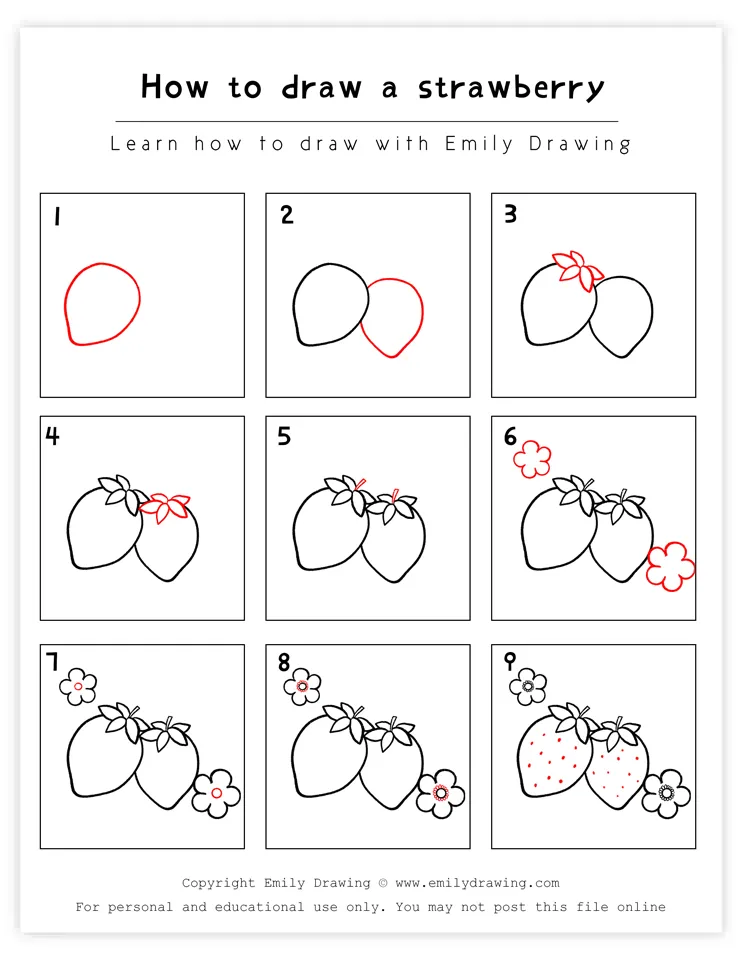 How to draw a strawberry

Learn how to draw with Emily Drawing

1

2

3

4

5

6

7

8

9

Copyright Emily Drawing © www.emilydrawing.com

For personal and educational use only. You may not post this file online