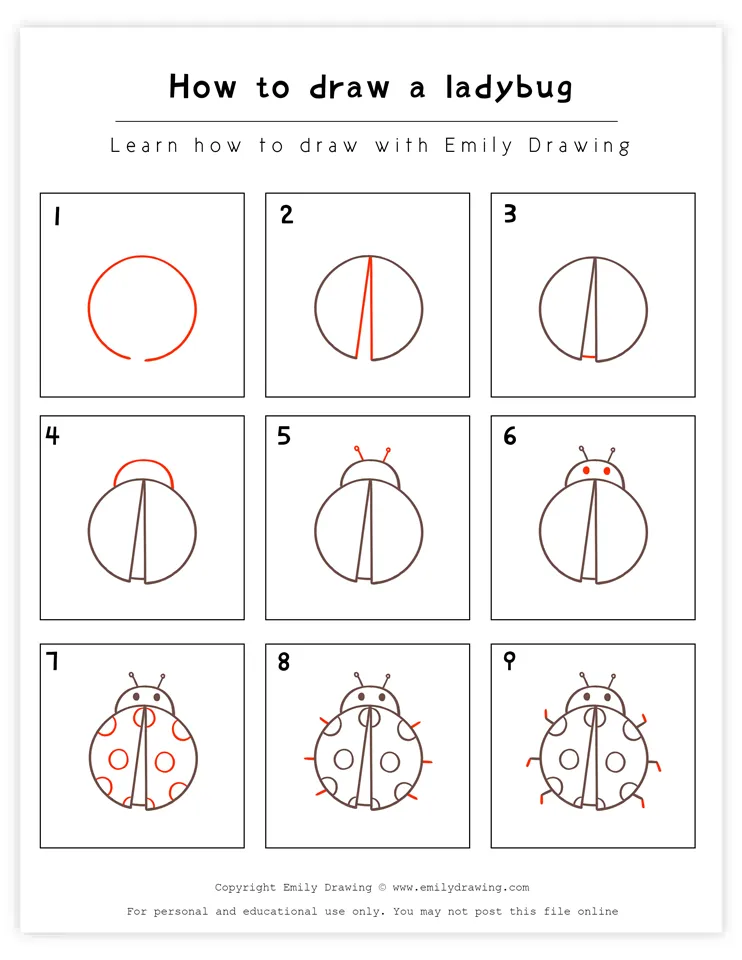 How to draw a ladybug

Learn how to draw with Emily Drawing

1

2

3

4

5

6

7

8

9

Copyright Emily Drawing © www.emilydrawing.com

For personal and educational use only. You may not post this file online