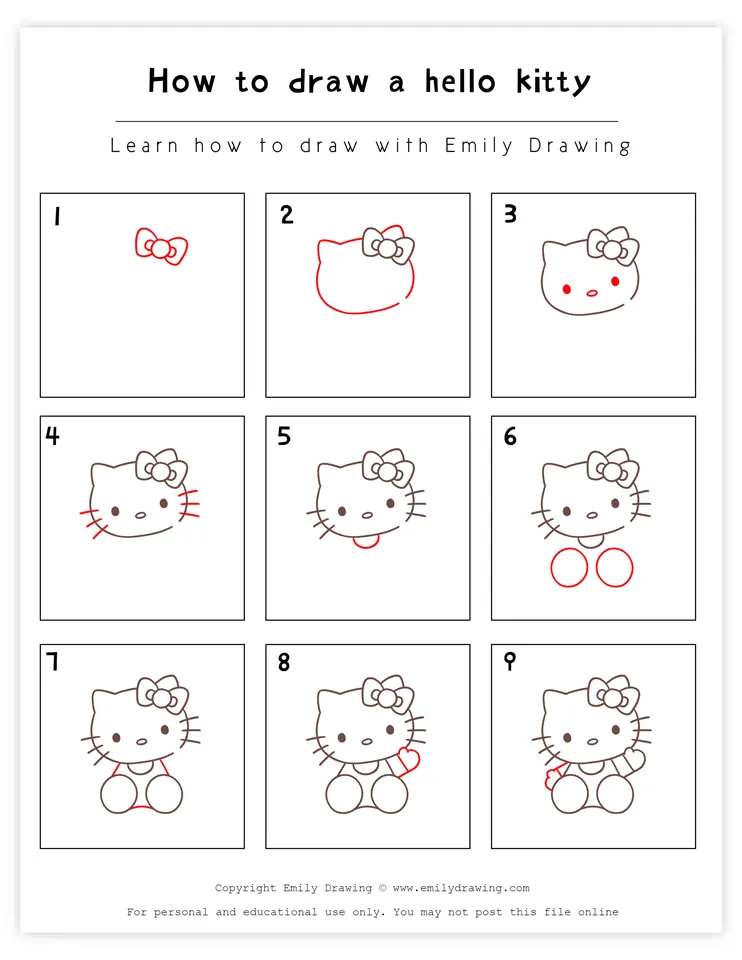 How to draw a hello kitty

Learn how to draw with Emily Drawing

1

2

3

4

5

6

7

8

9

Copyright Emily Drawing © www.emilydrawing.com

For personal and educational use only. You may not post this file online