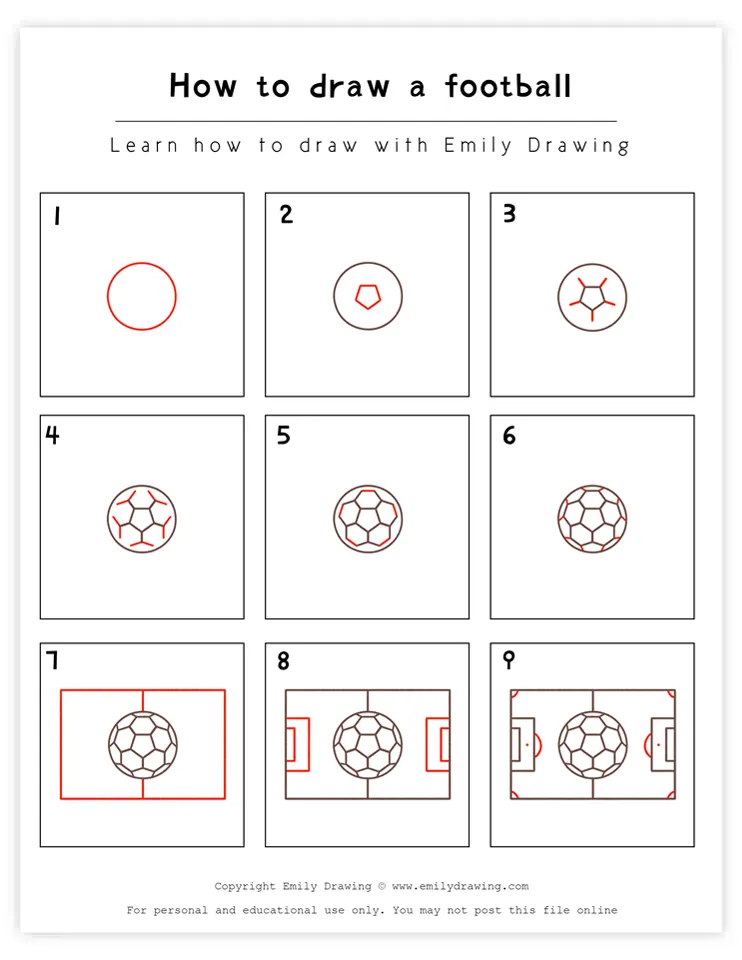 How to draw a football

Learn how to draw with Emily Drawing

1

2

3

4

5

6

7

8

9

Copyright Emily Drawing © www.emilydrawing.com

For personal and educational use only. You may not post this file online