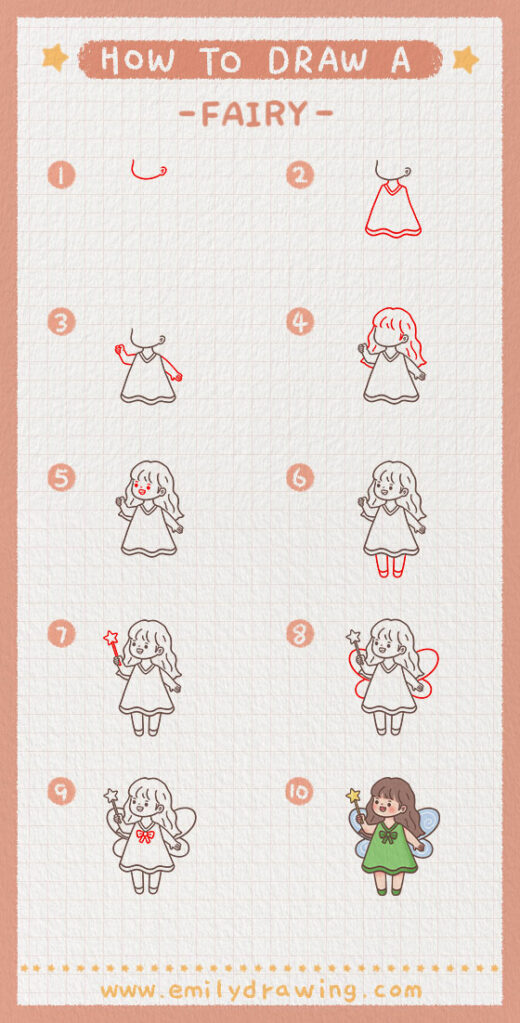 HOW TO DRAW A

-FAIRY-

1

2

3

4

5

6

7

8

9

10

www.emilydrawing.com