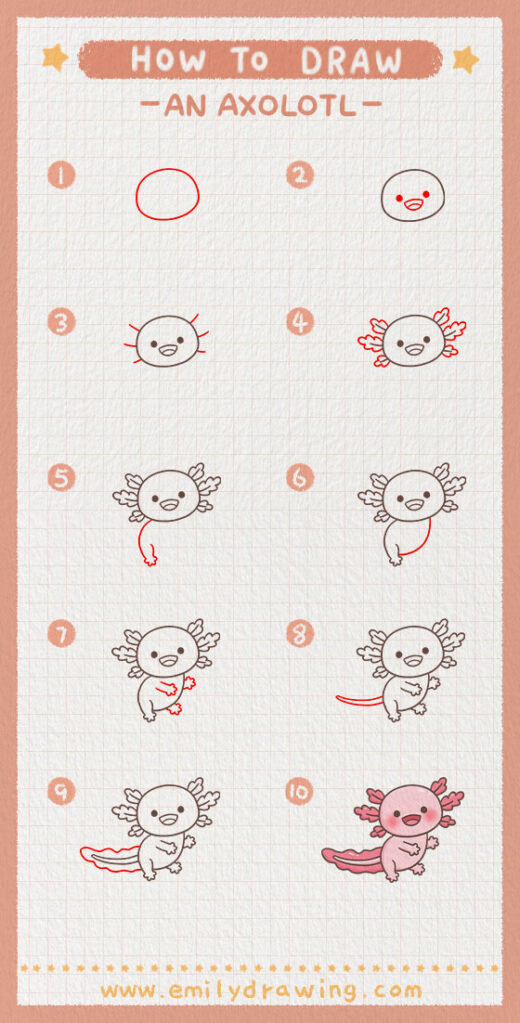 HOW TO DRAW
-AN AXOLOTL-

1
2
3
4
5
6
7
8
9
10

www.emilydrawing.com