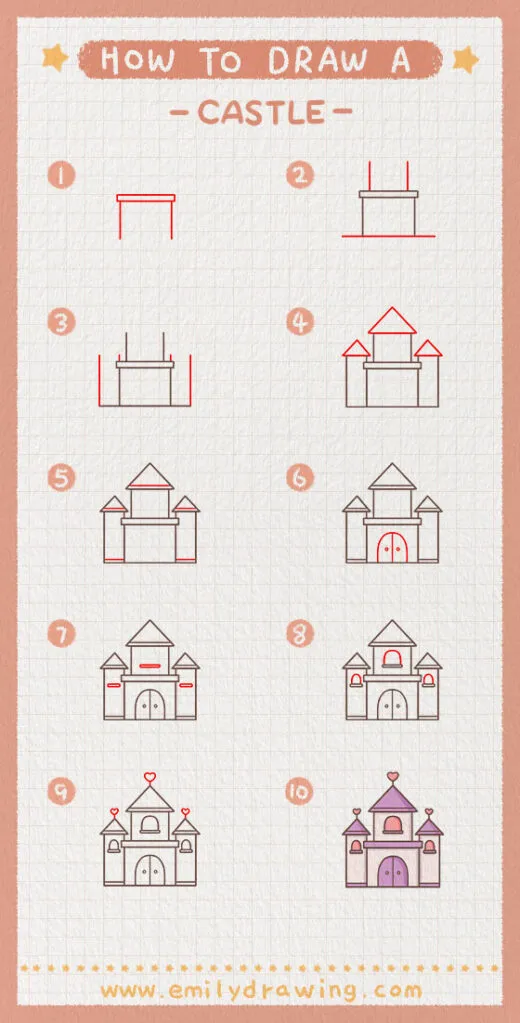 HOW TO DRAW A

- CASTLE -

1
2
3
4
5
6
7
8
9
10

www.emilydrawing.com