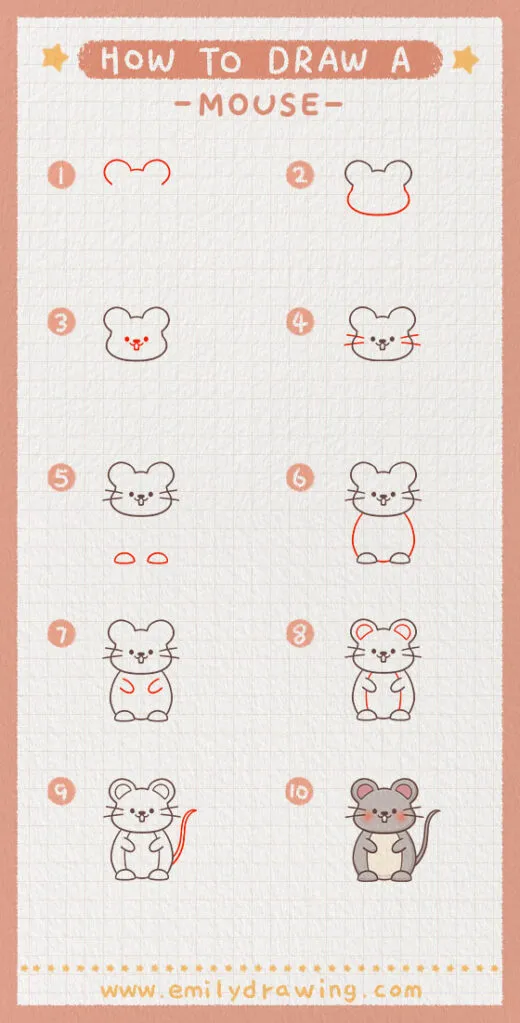 HOW TO DRAW A
-MOUSE-

1

2

3

4

5

6

7

8

9

10

www.emilydrawing.com