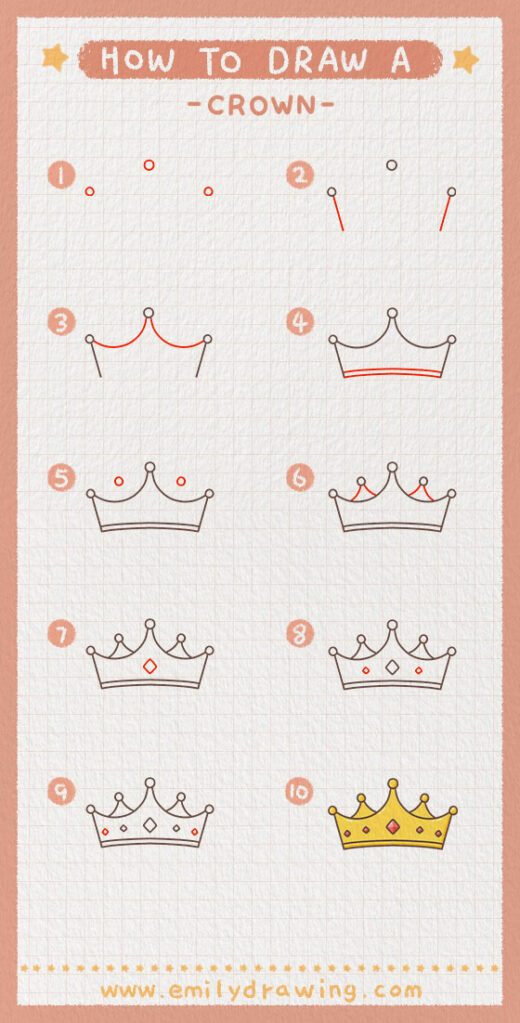 HOW TO DRAW A
-CROWN-

1

2

3

4

5

6

7

8

9

10

www.emilydrawing.com