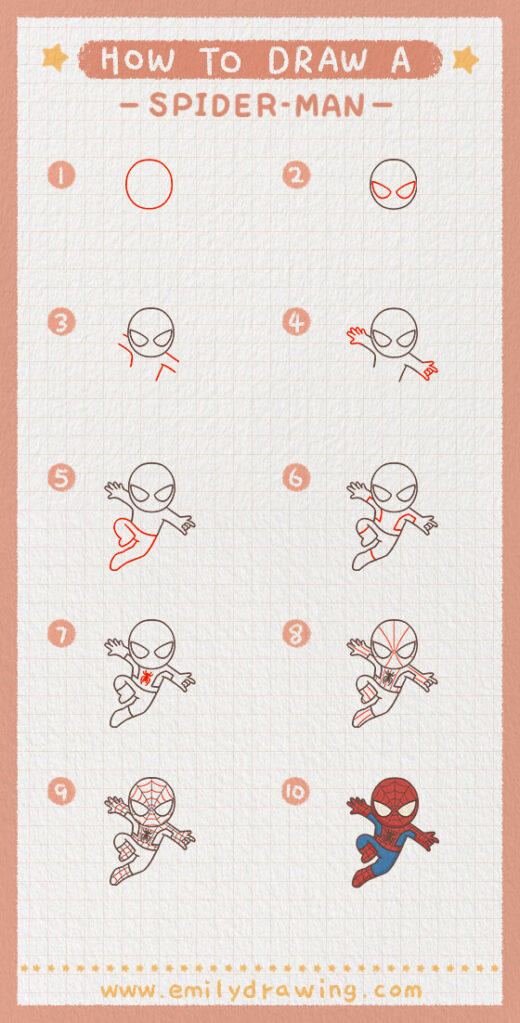 HOW TO DRAW A
- SPIDER-MAN -

1

2

3

4

5

6

7

8

9

10

www.emilydrawing.com