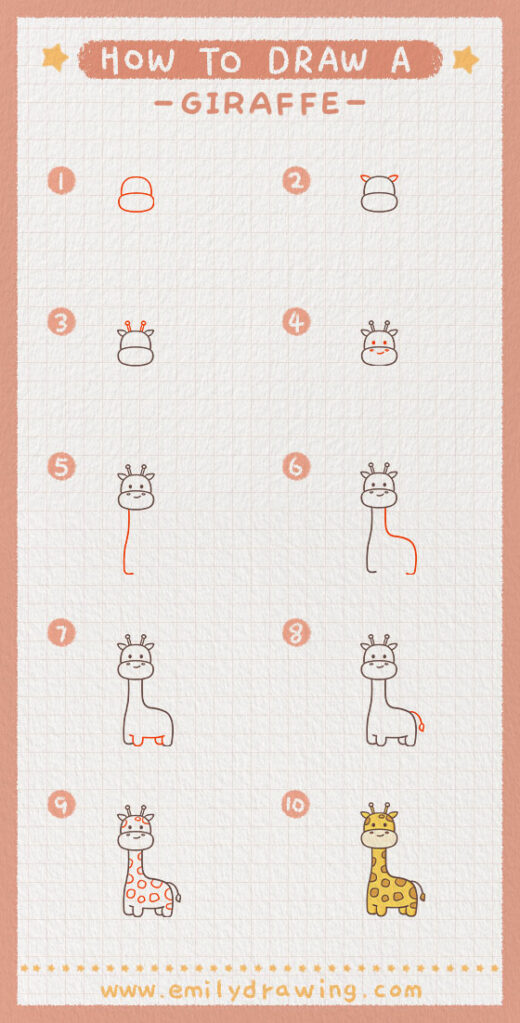 HOW TO DRAW A

-GIRAFFE-

1

2

3

4

5

6

7

8

9

10

www.emilydrawing.com