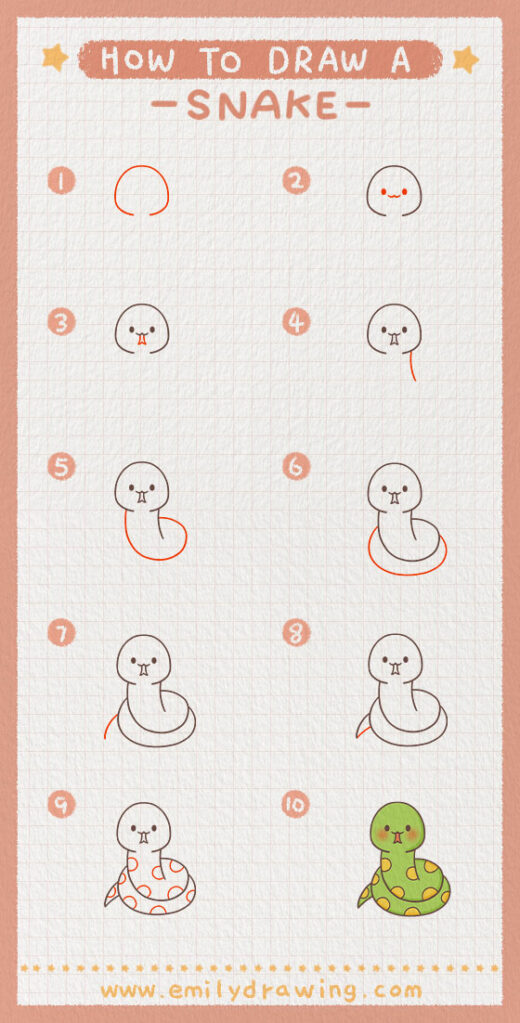 HOW TO DRAW A
-SNAKE-

1

2

3

4

5

6

7

8

9

10

www.emilydrawing.com