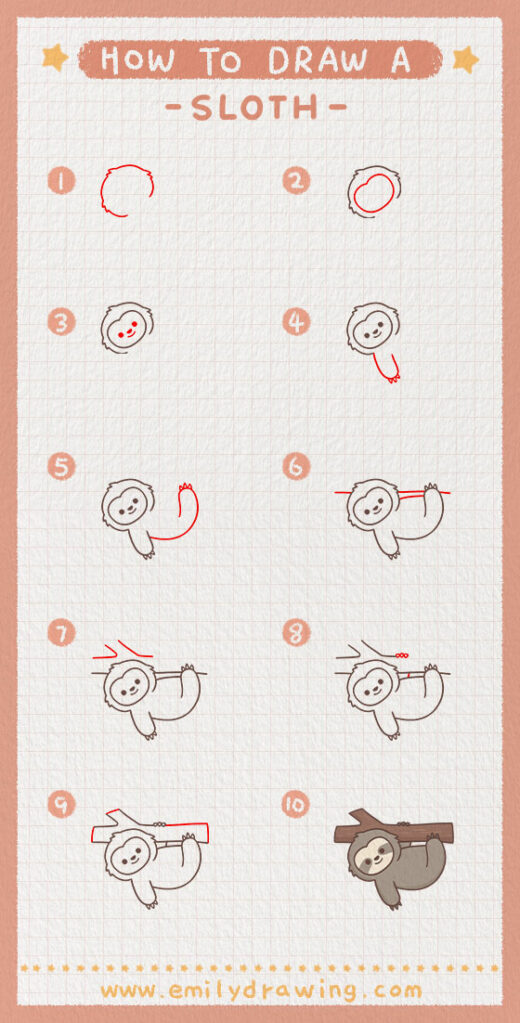 HOW TO DRAW A
-SLOTH-

1

2

3

4

5

6

7

8

9

10

www.emilydrawing.com