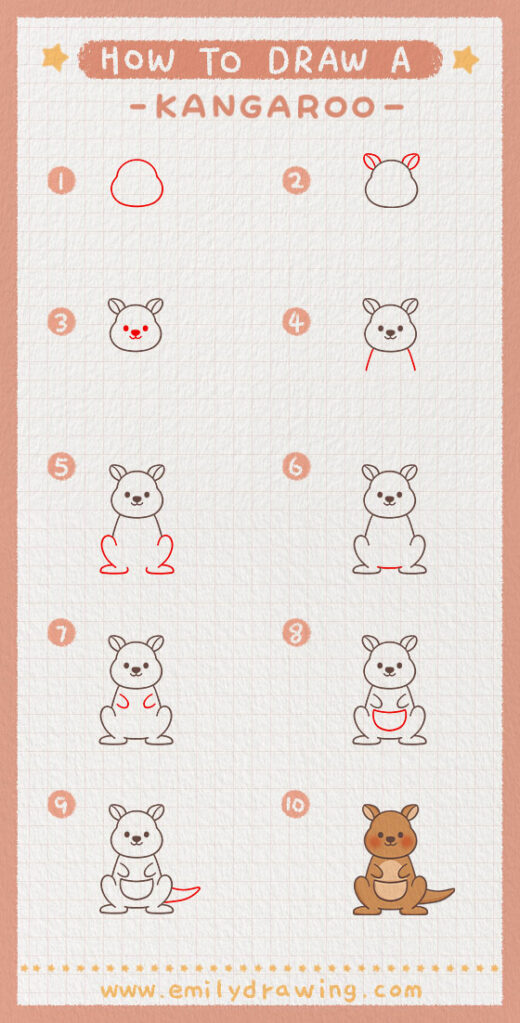 HOW TO DRAW A
-KANGAROO-

1

2

3

4

5

6

7

8

9

10

www.emilydrawing.com