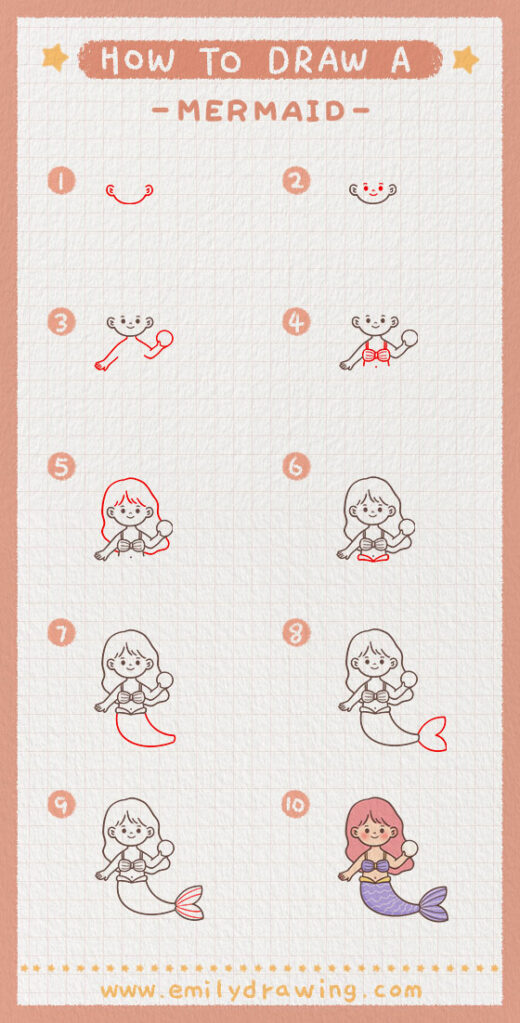 HOW TO DRAW A

-MERMAID-

1

2

3

4

5

6

7

8

9

10

www.emilydrawing.com