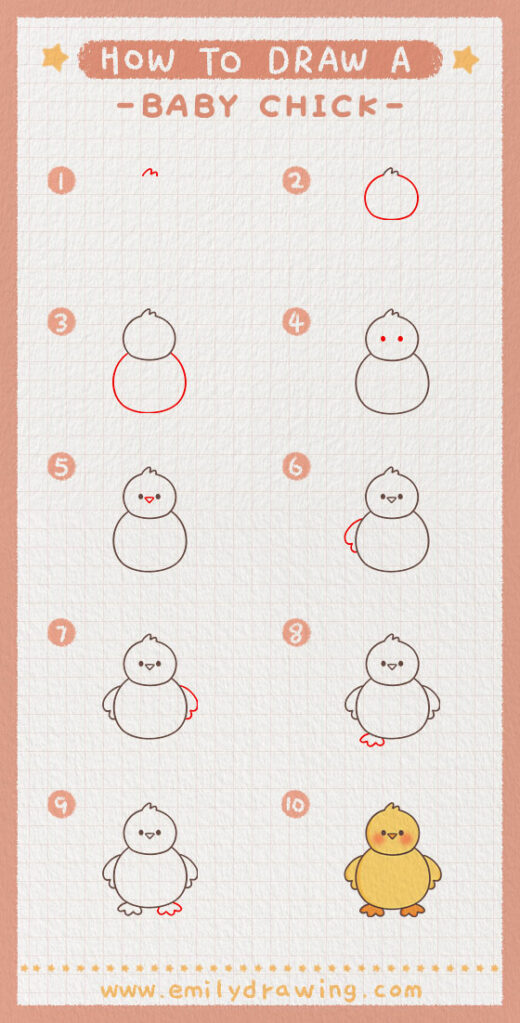 HOW TO DRAW A
-BABY CHICK-

1

2

3

4

5

6

7

8

9

10

www.emilydrawing.com