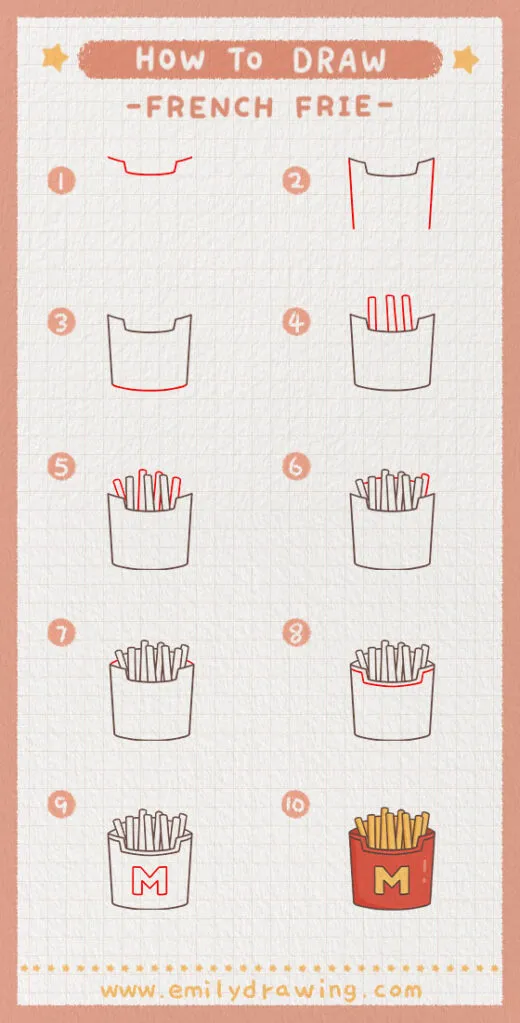 HOW TO DRAW
-FRENCH FRIE-

1
2
3
4
5
6
7
8
9
M
10
M

www.emilydrawing.com