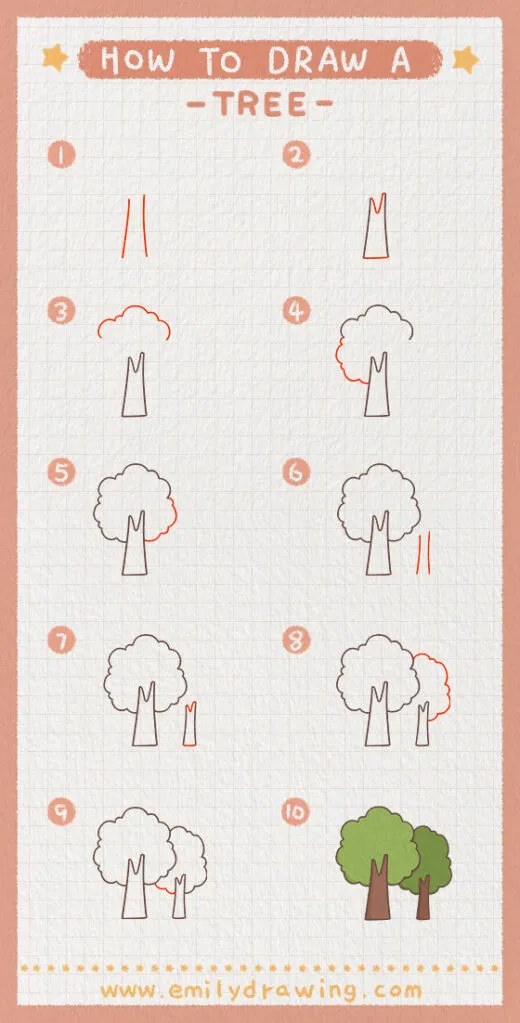 HOW TO DRAW A
-TREE-

1

2

3

4

5

6

7

8

9

10

www.emilydrawing.com