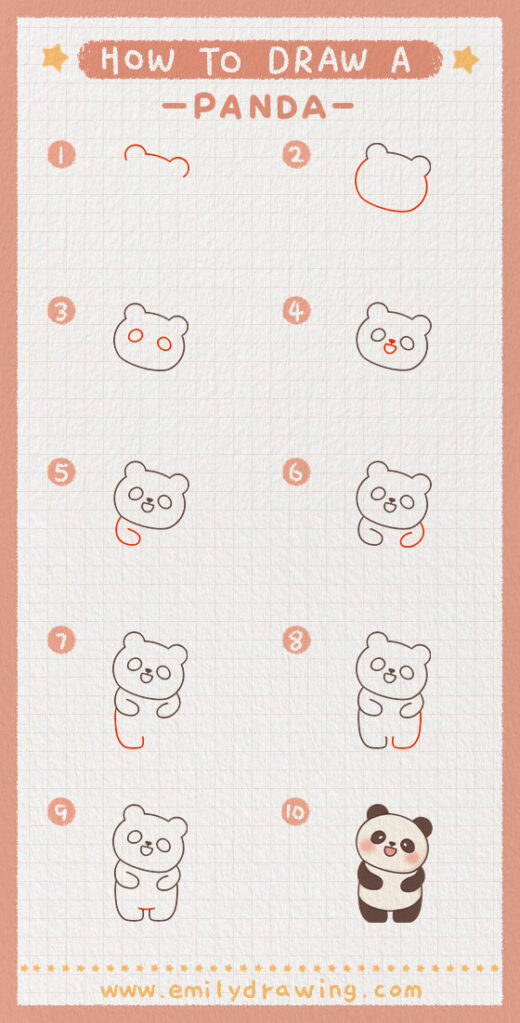 HOW TO DRAW A

-PANDA-

1

2

3

4

5

6

7

8

9

10

www.emilydrawing.com