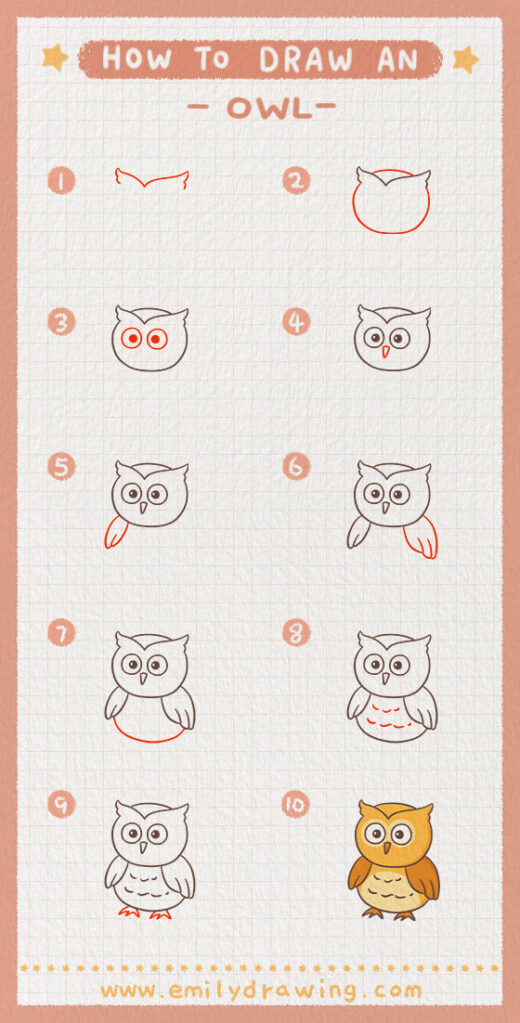 HOW TO DRAW AN

- OWL -

1

2

3

4

5

6

7

8

9

10

www.emilydrawing.com