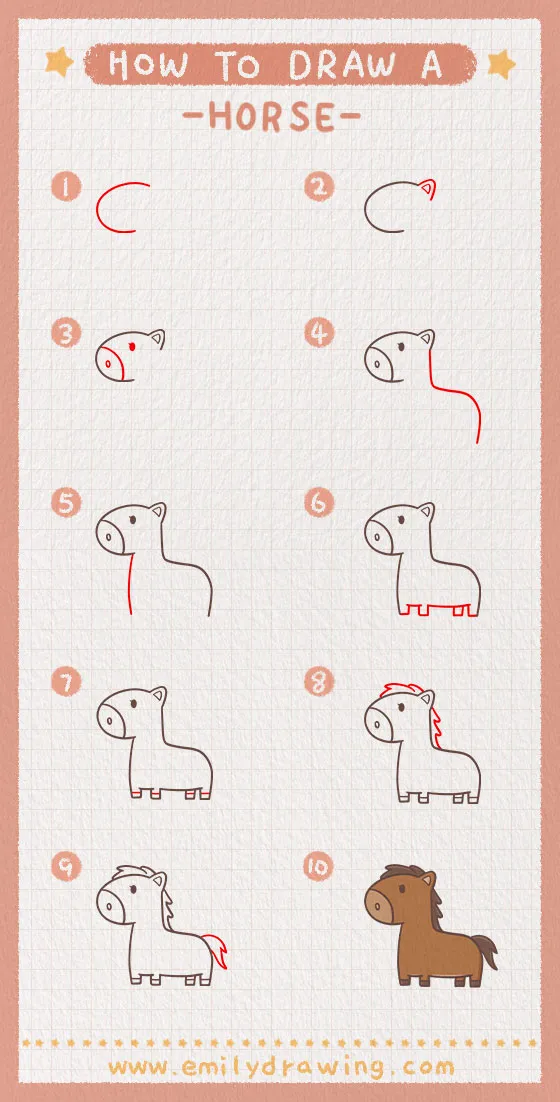 HOW TO DRAW A
-HORSE-

1

2

3

4

5

6

7

8

9

10

www.emilydrawing.com