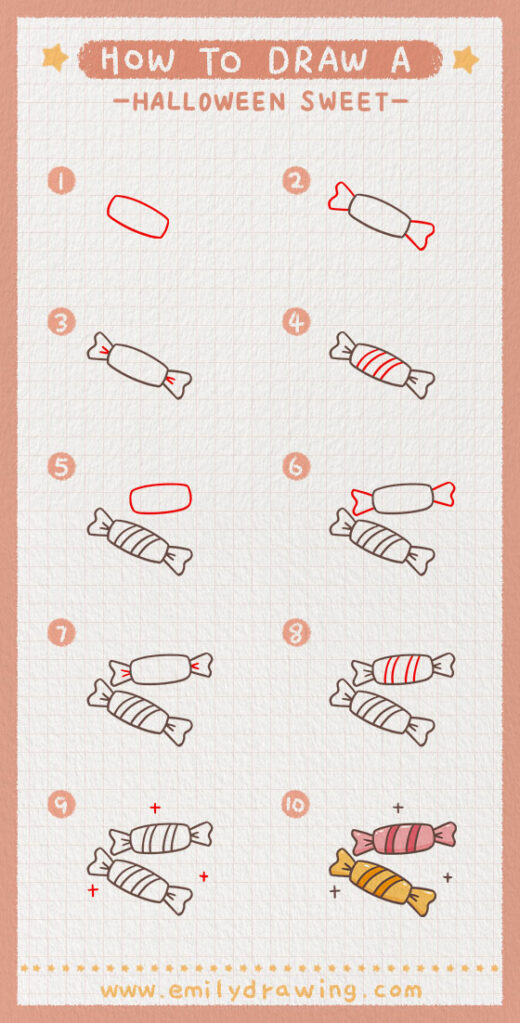 HOW TO DRAW A
-HALLOWEEN SWEET-

1

2

3

4

5

6

7

8

9

10

www.emilydrawing.com