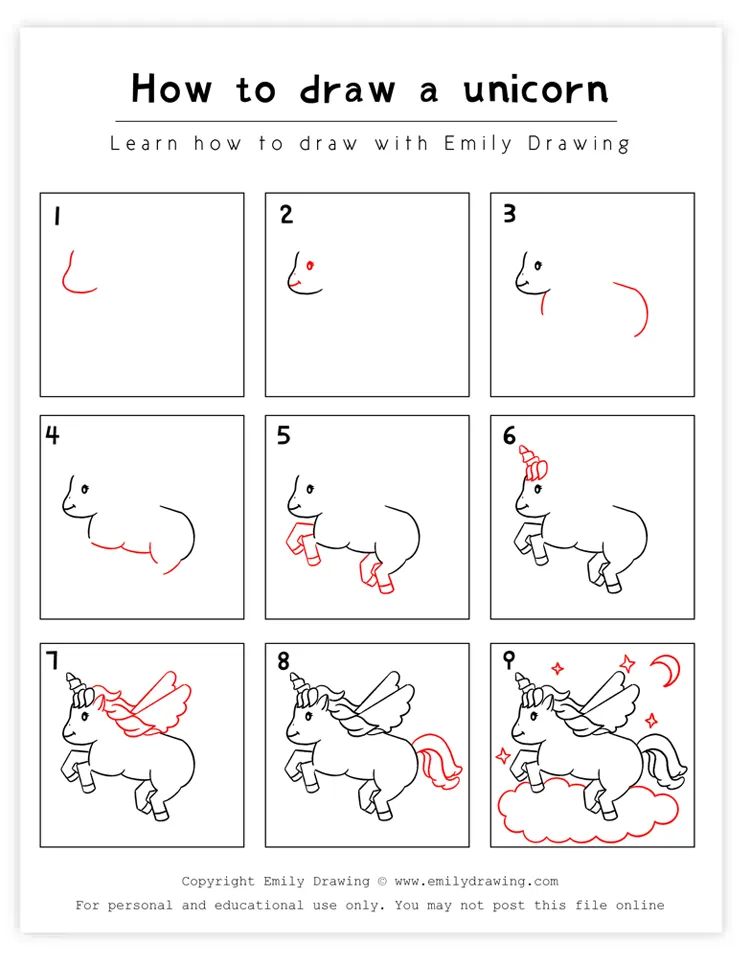 How to draw a unicorn

Learn how to draw with Emily Drawing

1

2

3

4

5

6

7

8

9

Copyright Emily Drawing © www.emilydrawing.com

For personal and educational use only. You may not post this file online